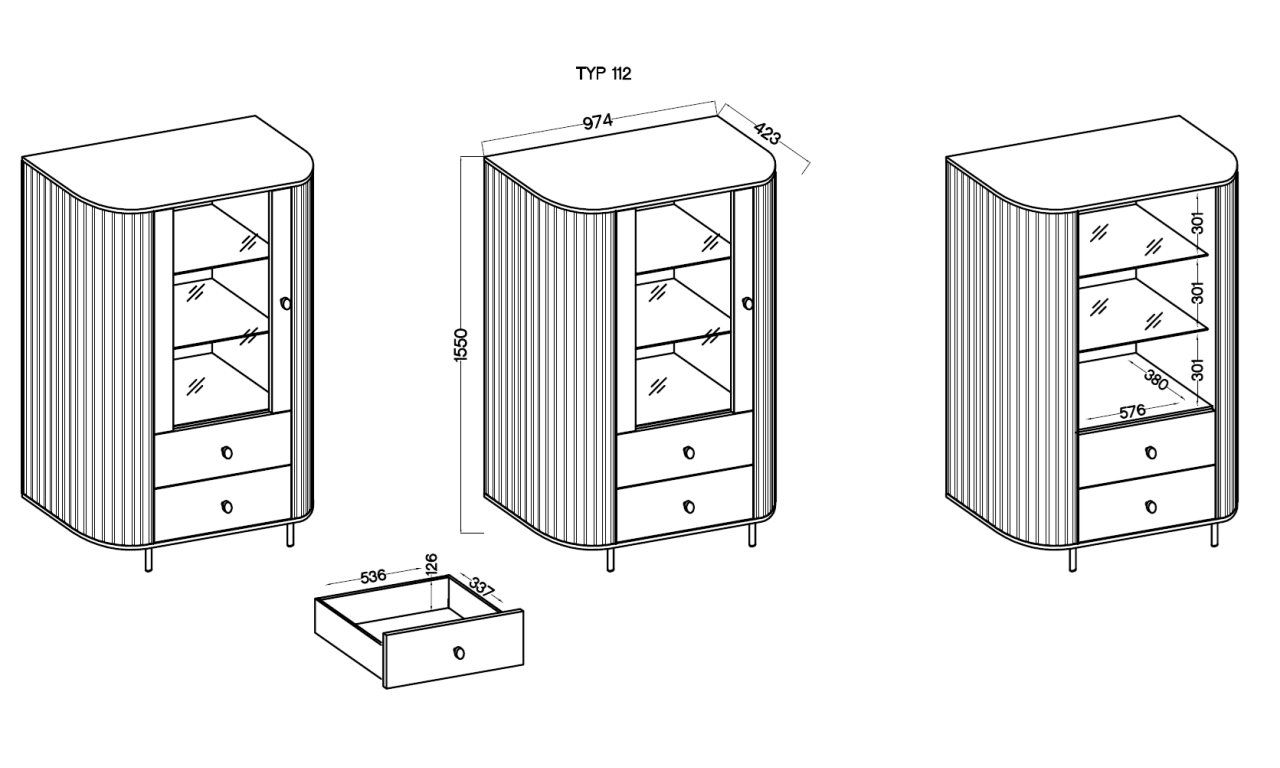 TYP 112

974
423
1550

301
301
301
380
576

536
126
337