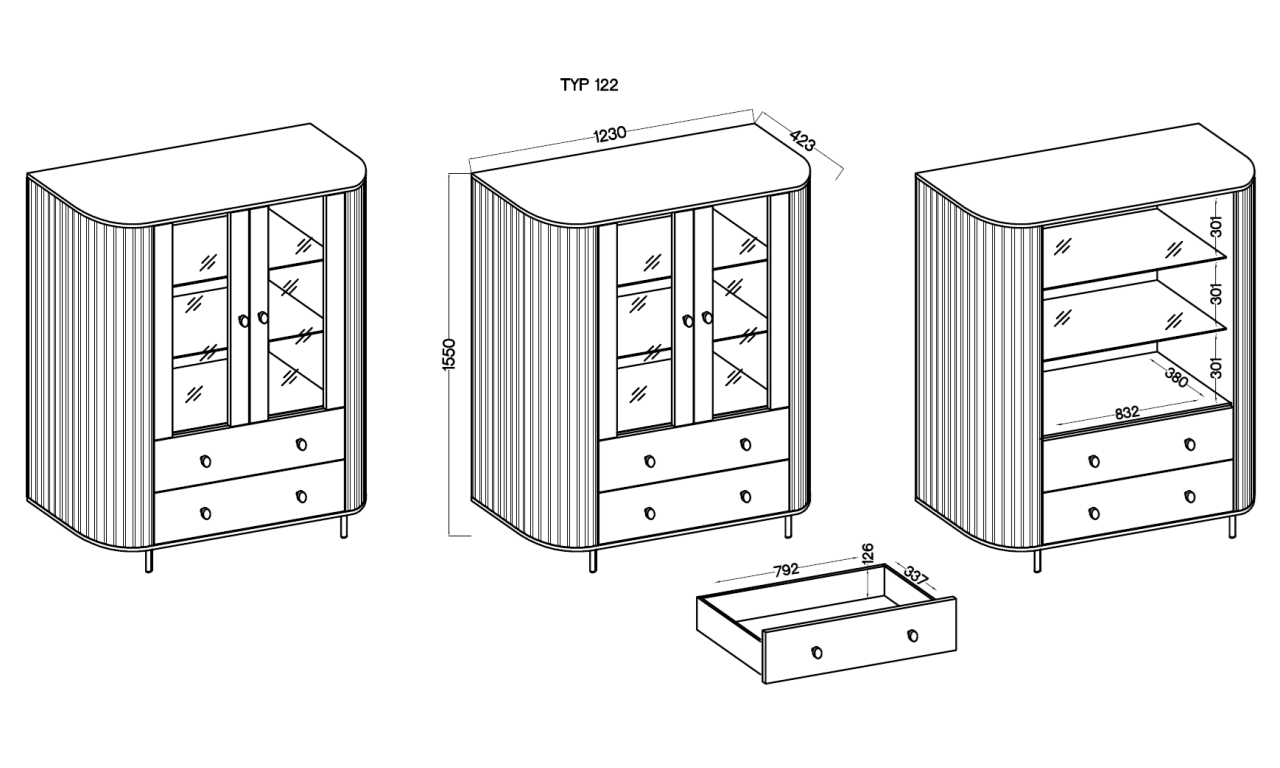 TYP 122

1230

423

1550

301

301

301

380

832

792

126

337