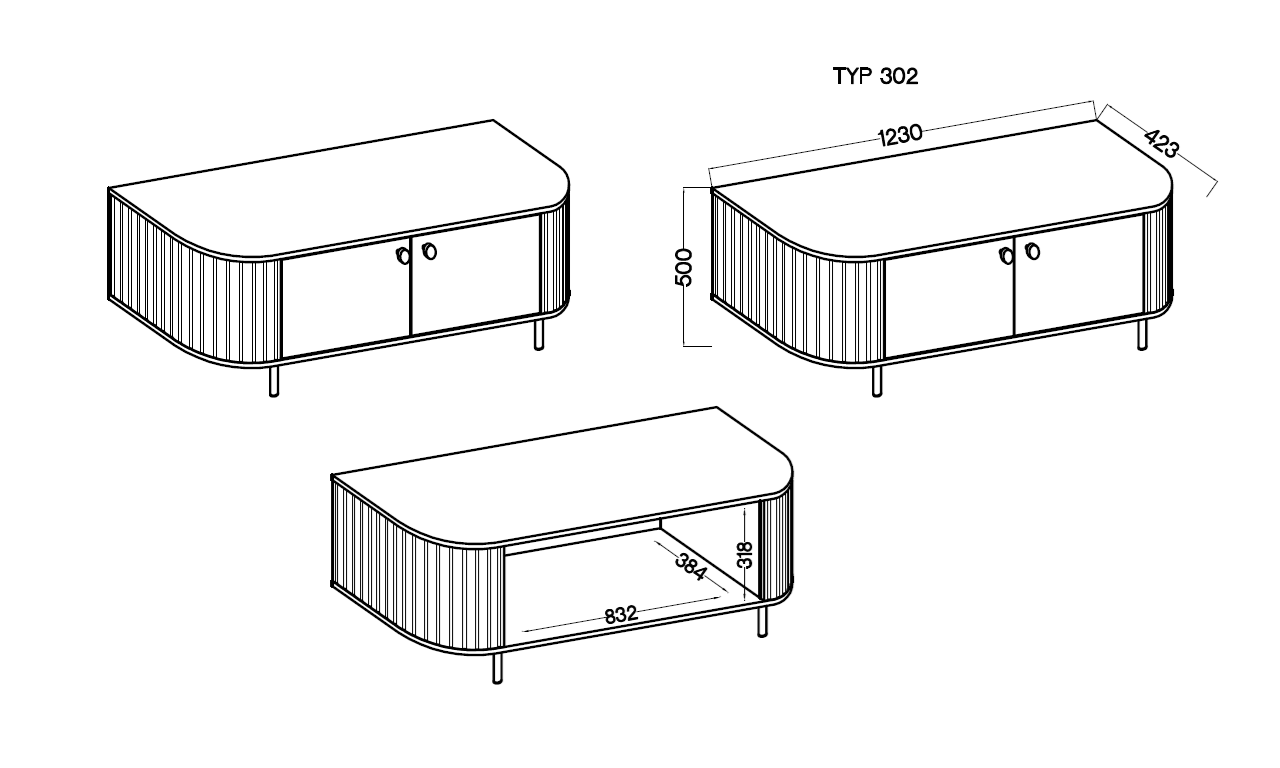 TYP 302

1230

423

500

384

318

832