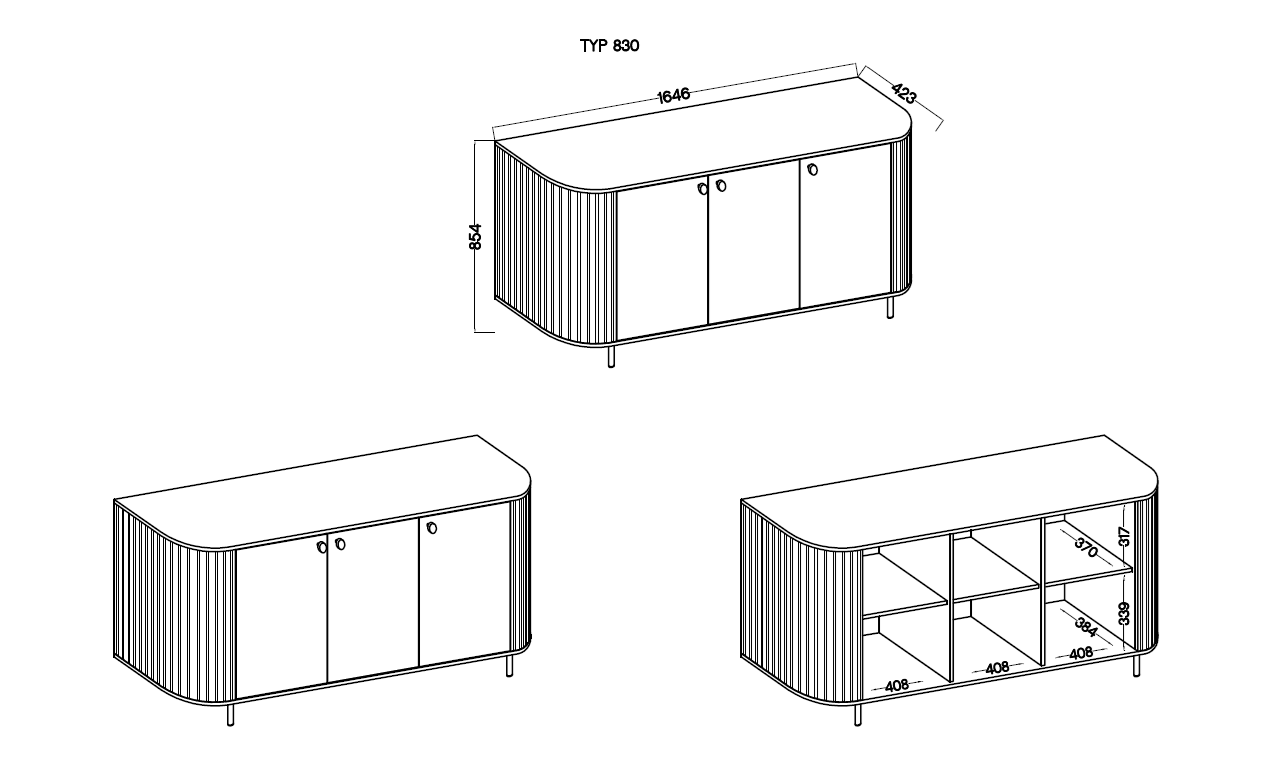 TYP 830

1646
423
854

370
317
384
339
408
408
408