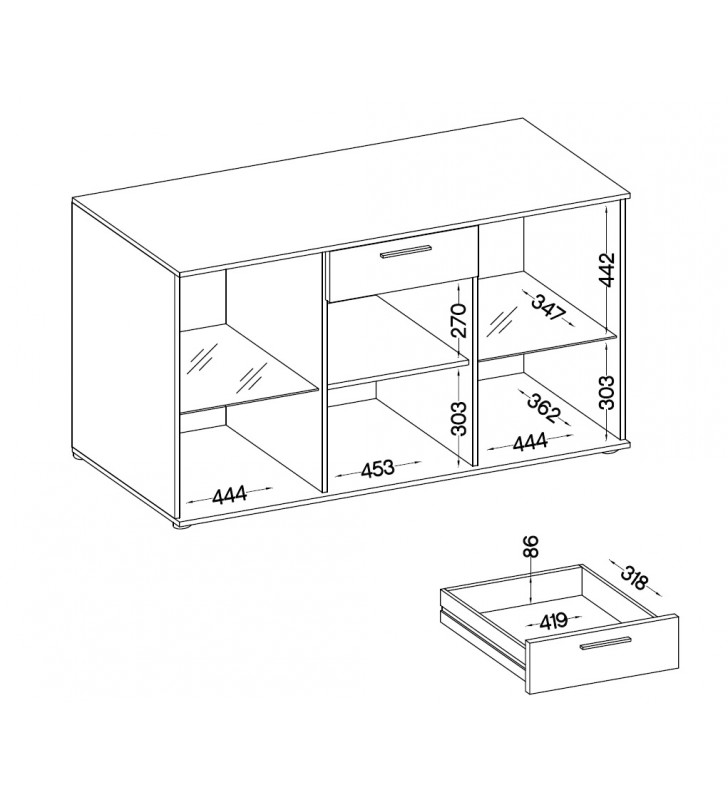 442
347
270
303
362
303
444
453
444
86
318
419