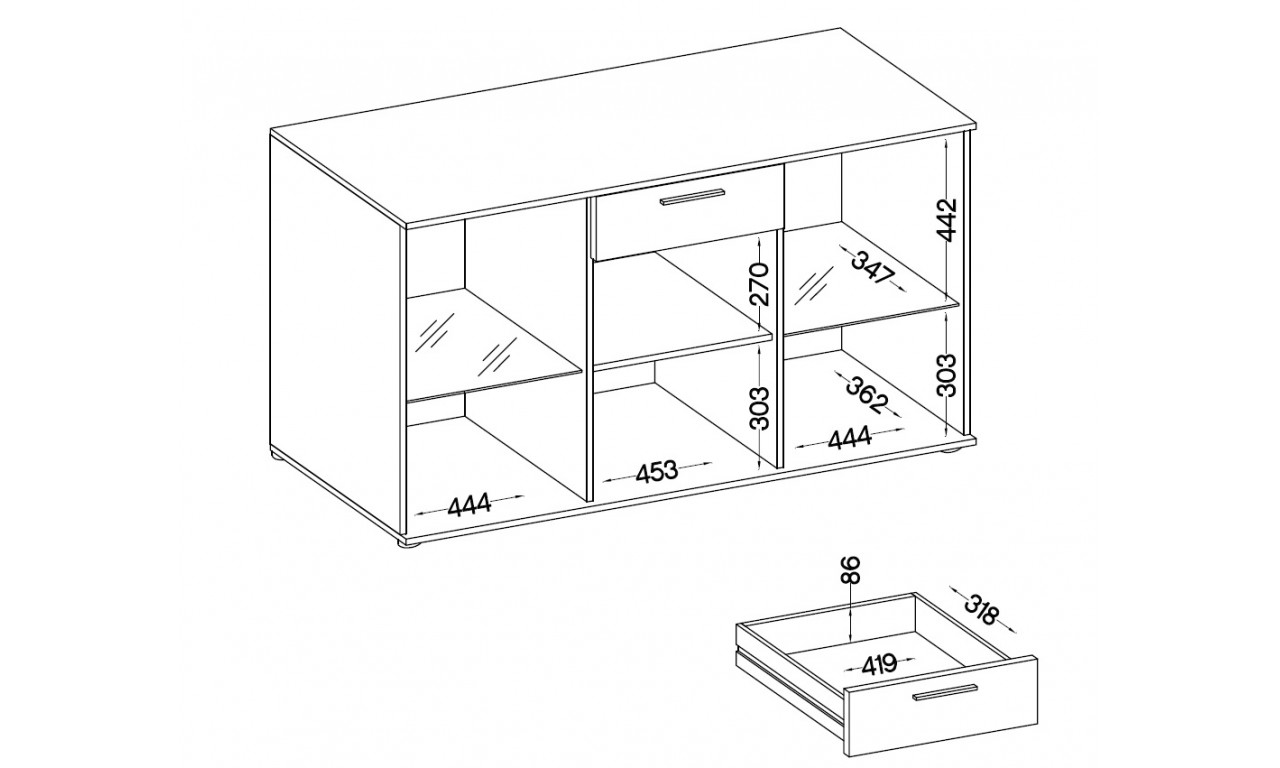 442
347
270
303
362
303
444
453
444
86
318
419