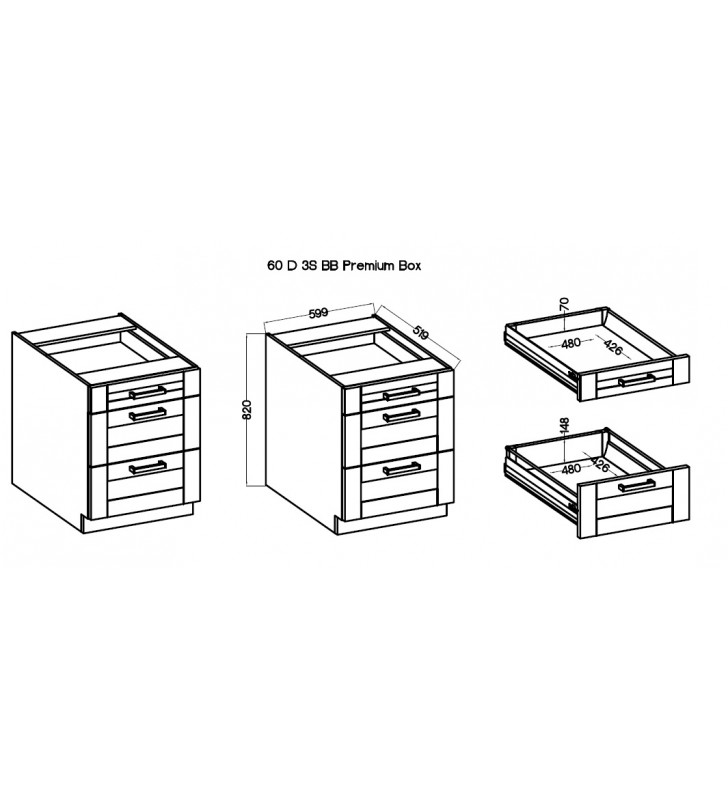 60 D 3S BB Premium Box

599

519

820

70

480

426

148

480

426