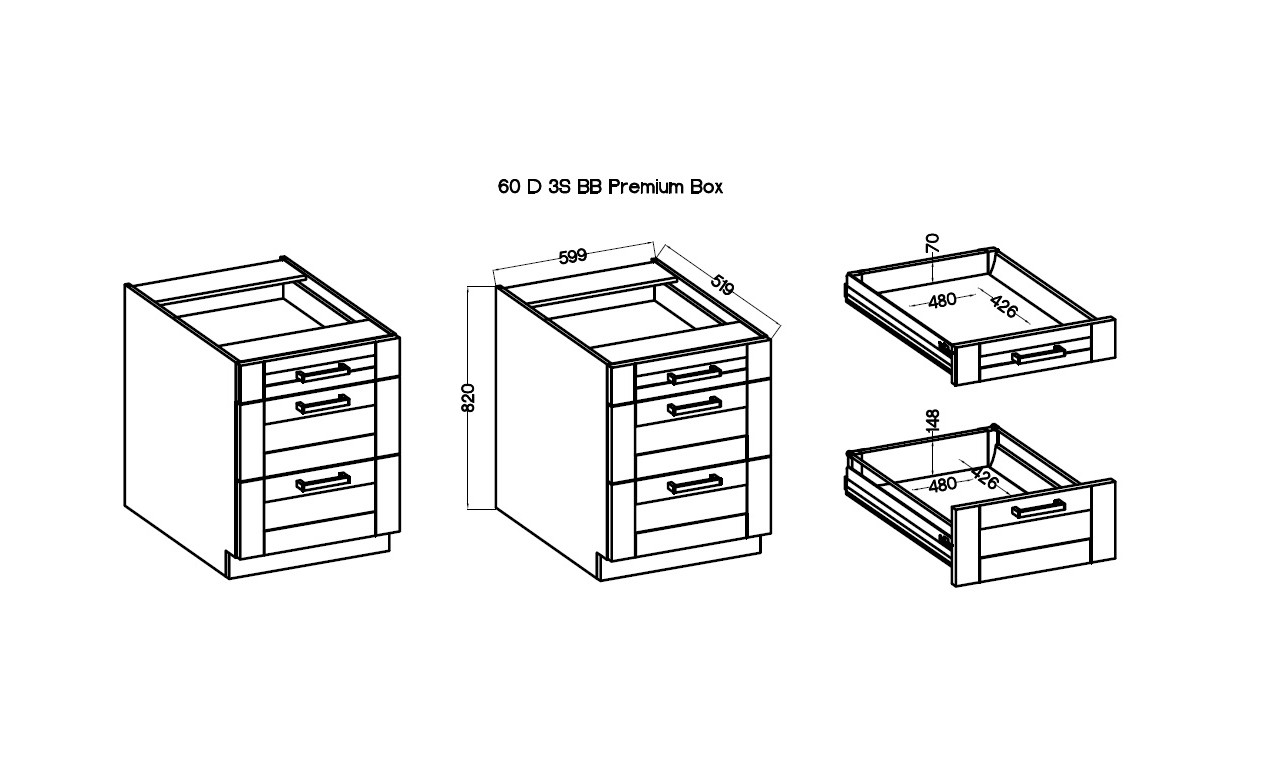 60 D 3S BB Premium Box

599
519
820

70
480
426

148
480
426