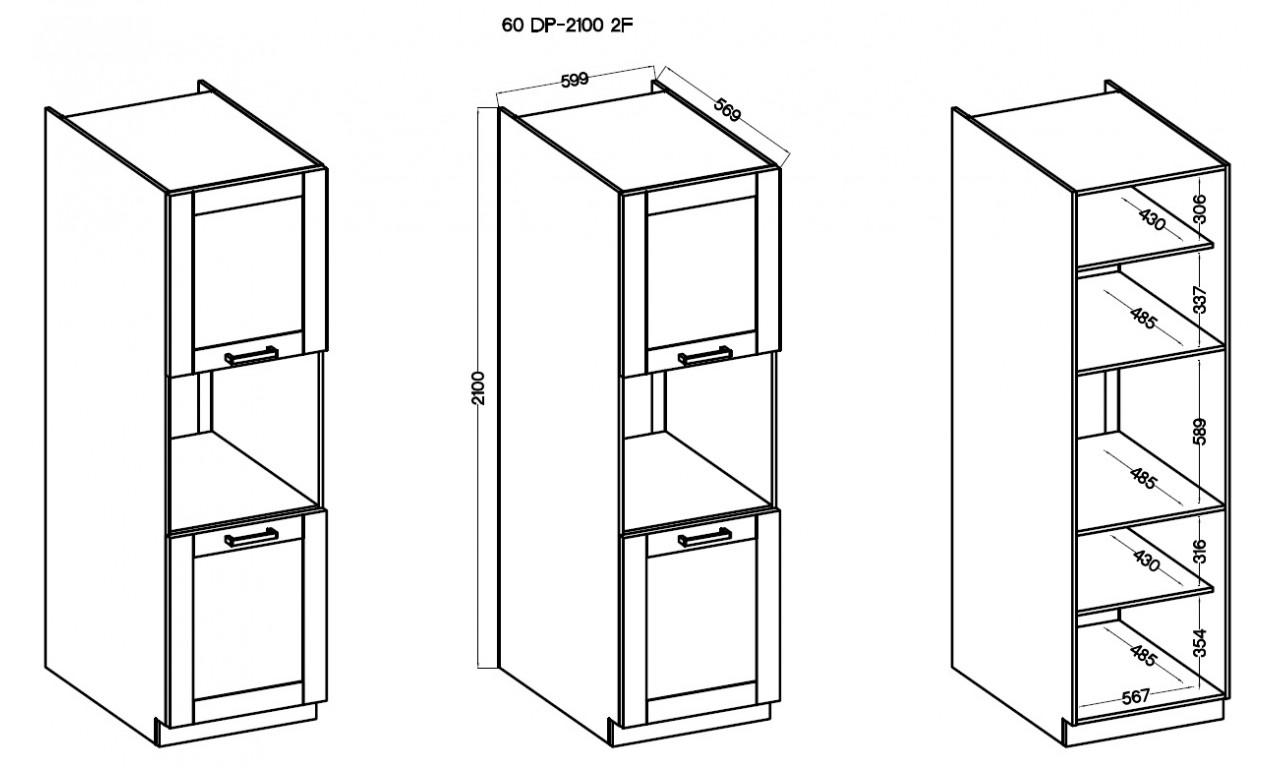 60 DP-2100 2F

599
569
2100

430
306
485
337
589
485
430
316
485
354
567