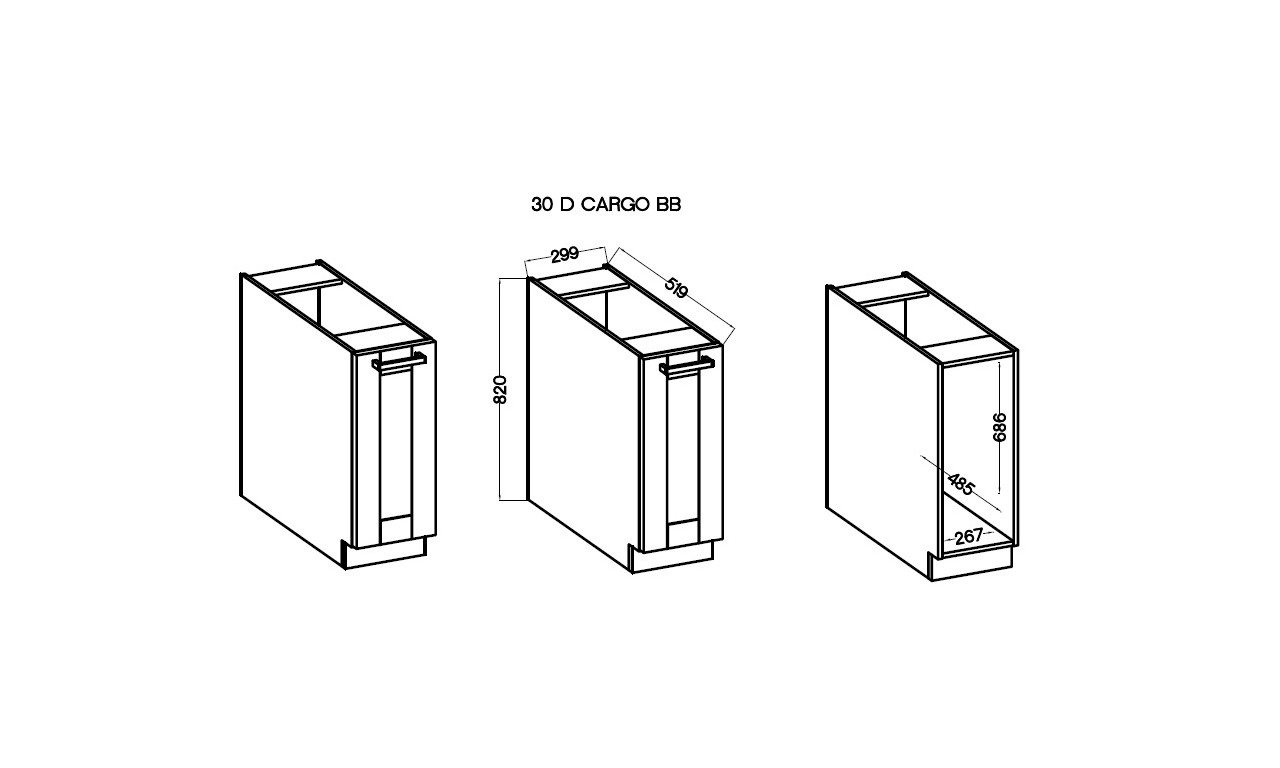 30 D CARGO BB

299

519

820

686

485

267