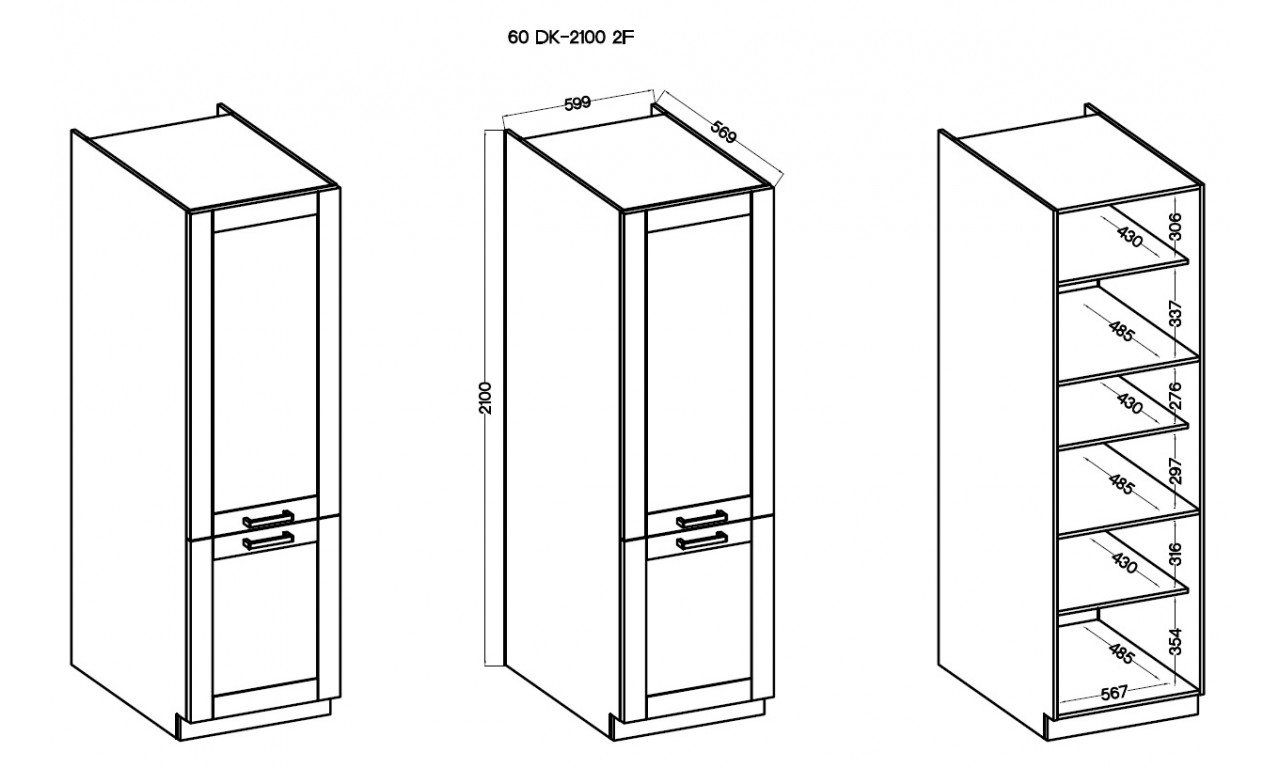 60 DK-2100 2F

599
569
2100

430
306
485
337
430
276
485
297
430
316
485
354
567